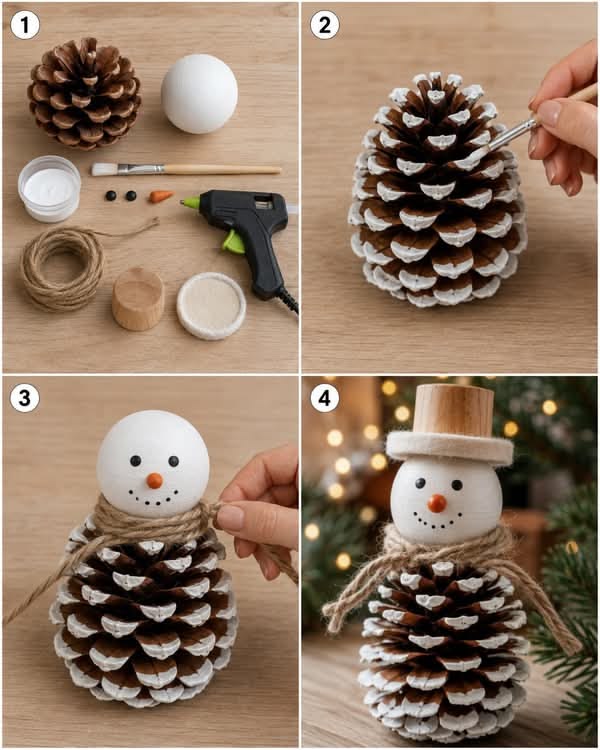 1

2

3

4